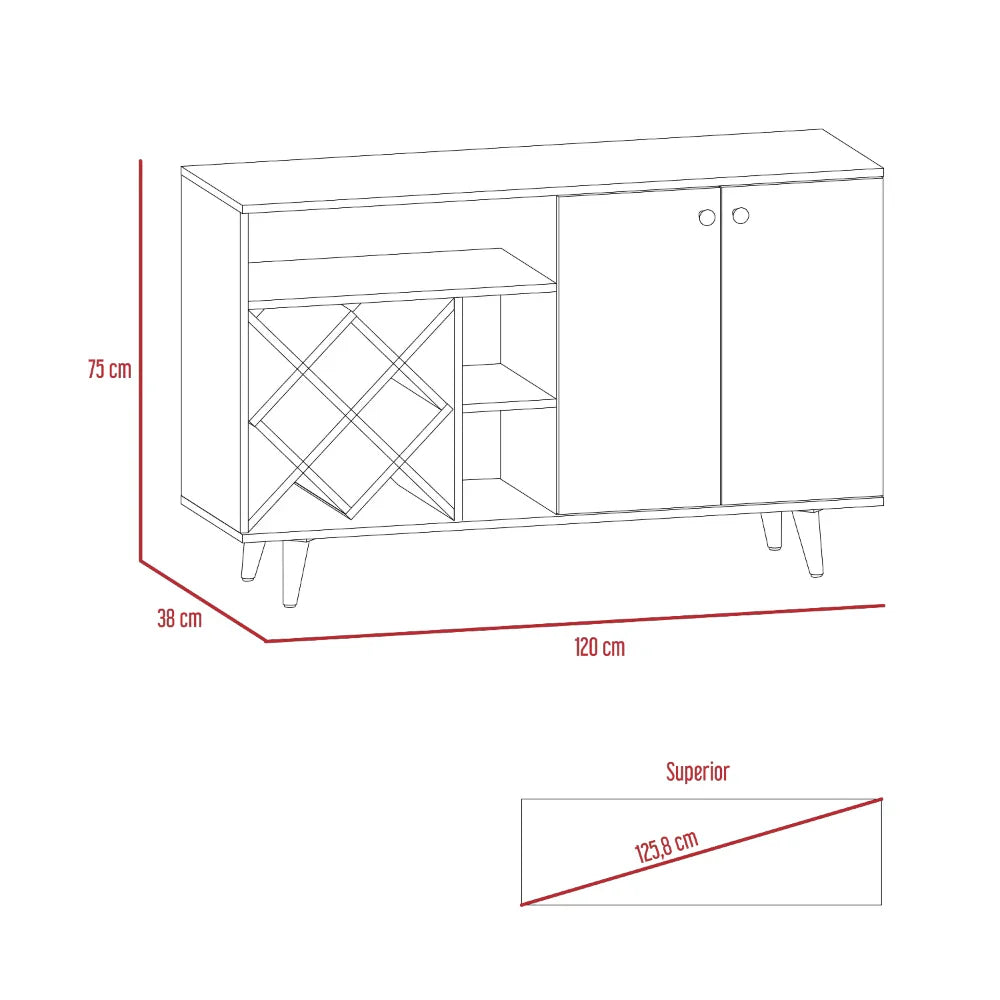 75 cm

38 cm

120 cm

Superior

125,8 cm